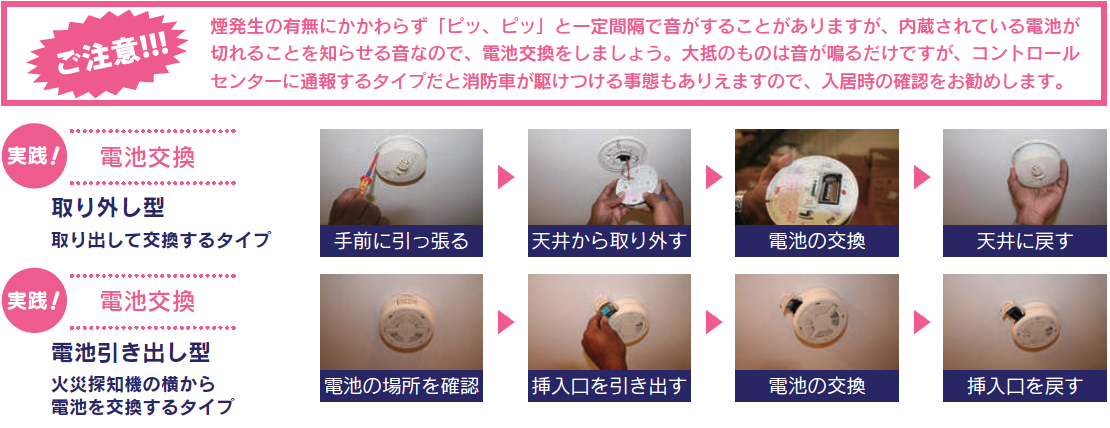 ご注意!!!

煙発生の有無にかかわらず「ピッ、ピッ」と一定間隔で音がすることがありますが、内蔵されている電池が切れることを知らせる音なので、電池交換をしましょう。大抵のものは音が鳴るだけですが、コントロールセンターに通報するタイプだと消防車が駆けつける事態もありえますので、入居時の確認をお勧めします。

実践!
電池交換
取り外し型
取り出して交換するタイプ

手前に引っ張る
天井から取り外す
電池の交換
天井に戻す

実践!
電池交換
電池引き出し型
火災探知機の横から電池を交換するタイプ

電池の場所を確認
挿入口を引き出す
電池の交換
挿入口を戻す